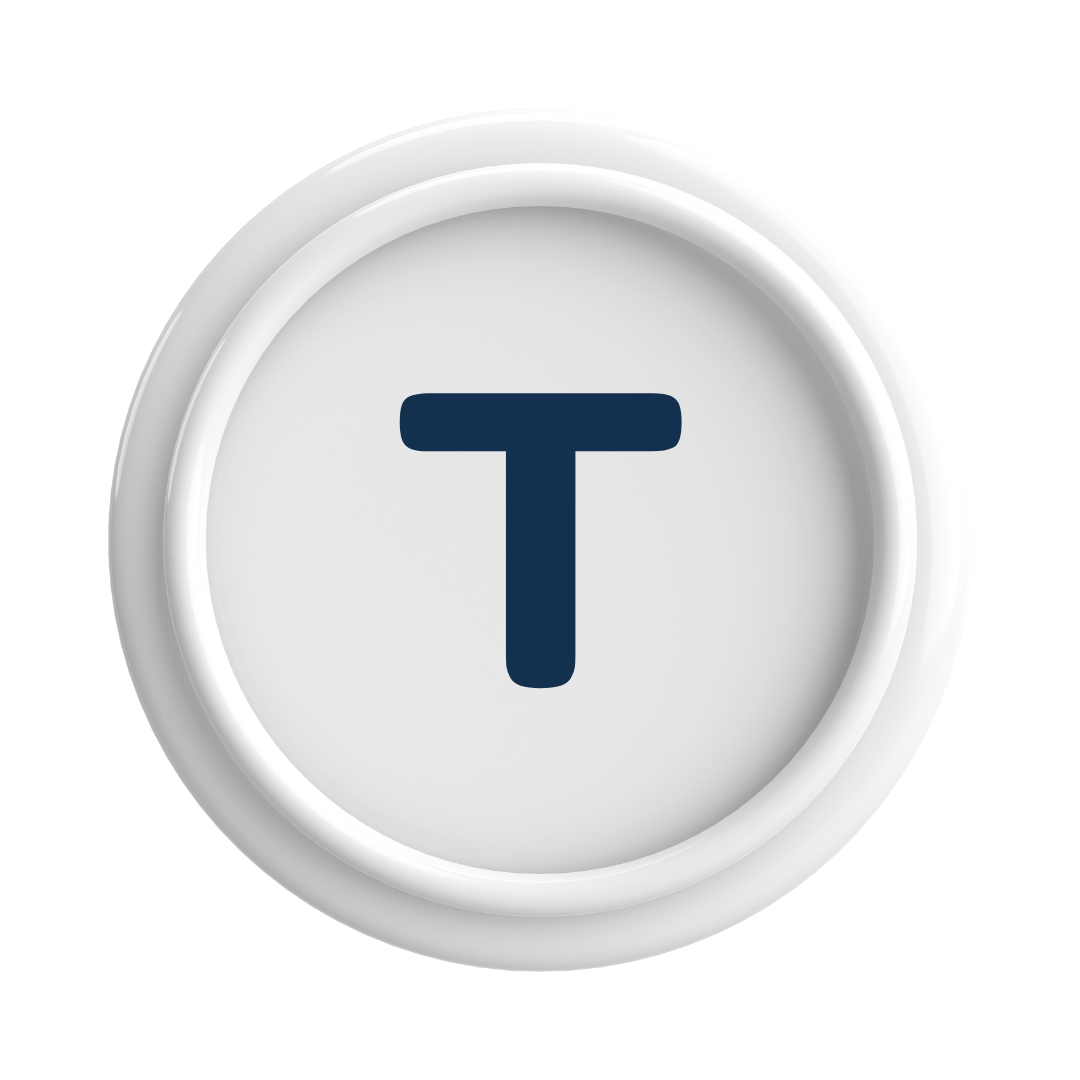 T