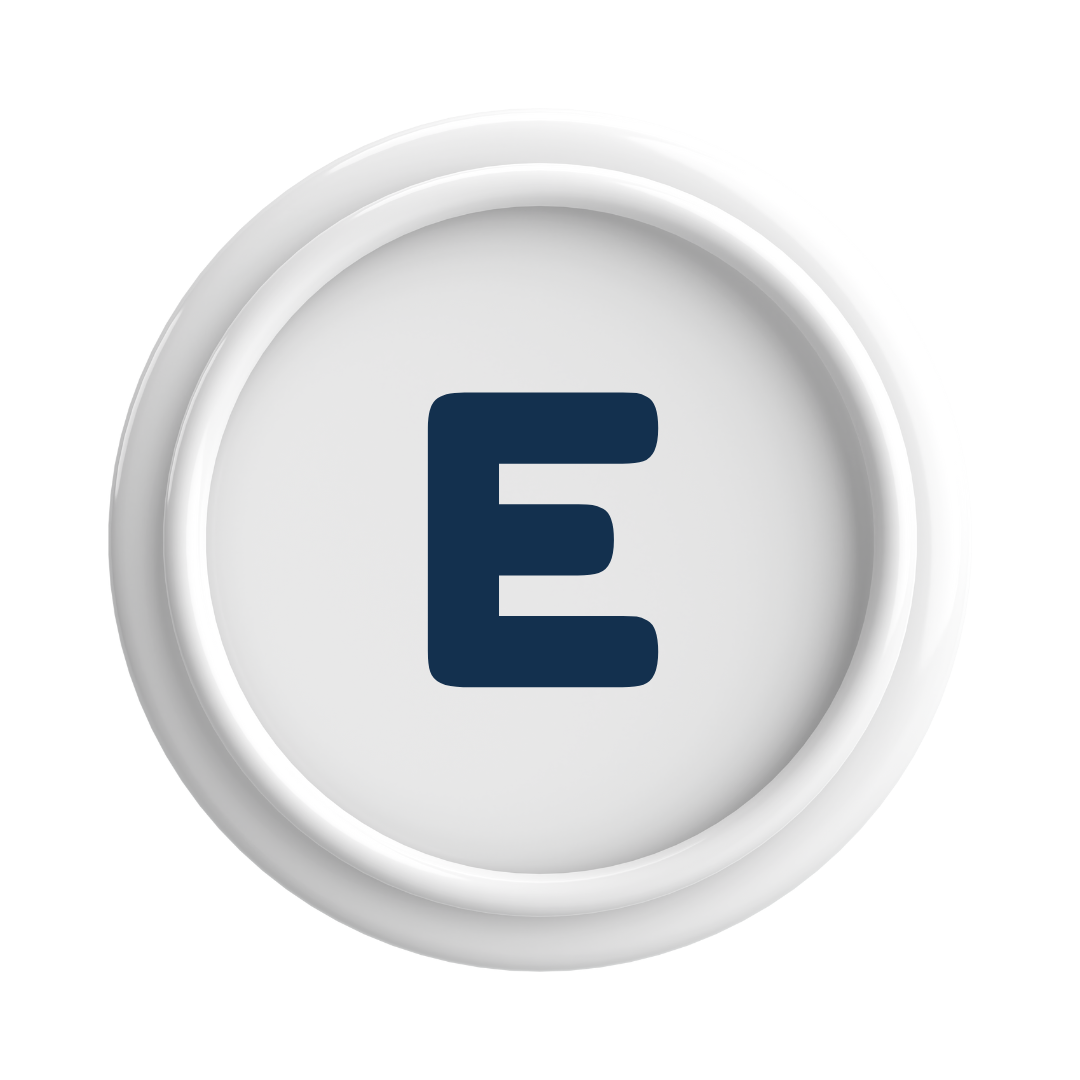 E